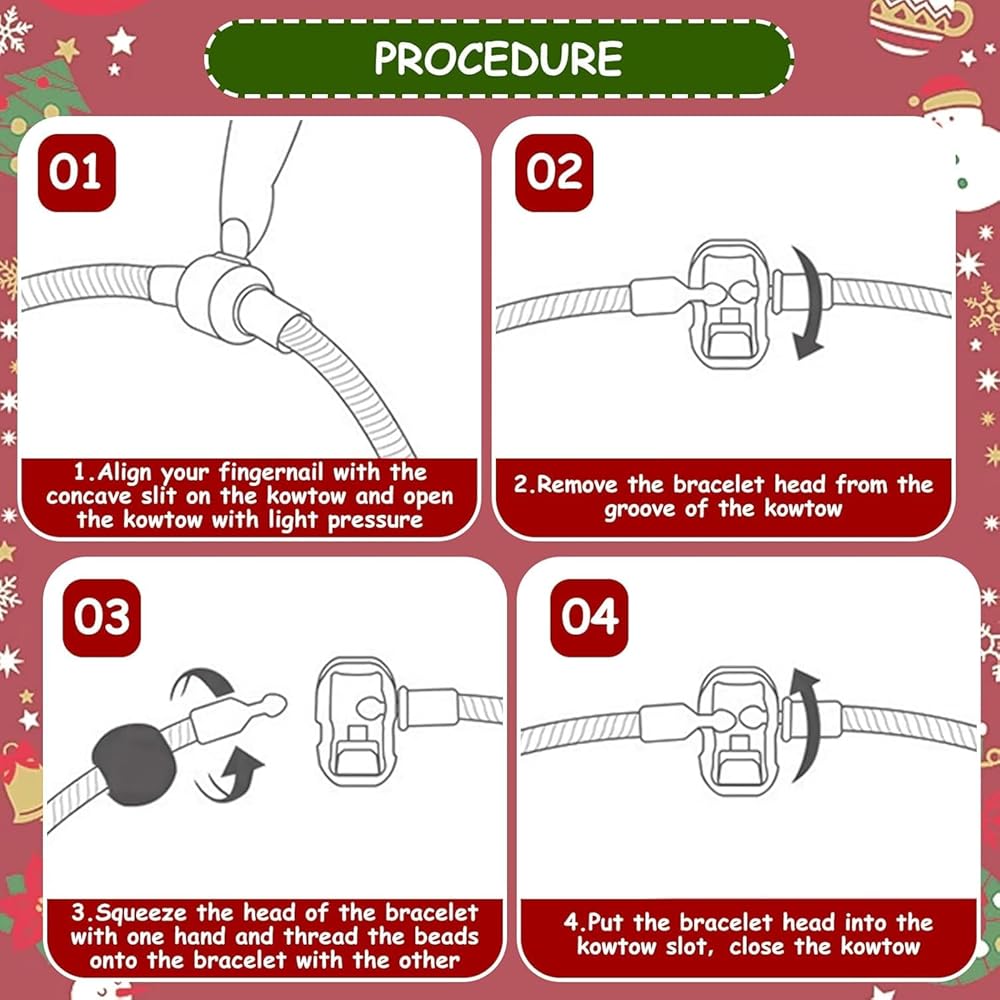 PROCEDURE

01

1.Align your fingernail with the concave slit on the kowtow and open the kowtow with light pressure

02

2.Remove the bracelet head from the groove of the kowtow

03

3.Squeeze the head of the bracelet with one hand and thread the beads onto the bracelet with the other

04

4.Put the bracelet head into the kowtow slot, close the kowtow