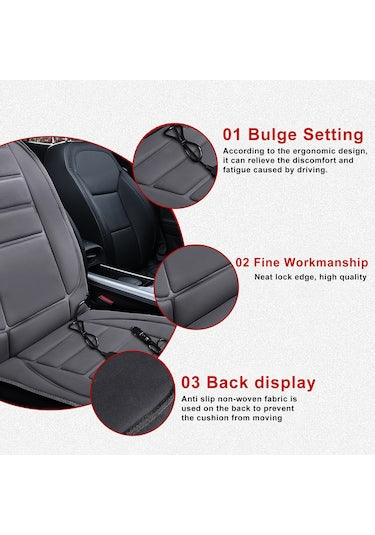 01 Bulge Setting
According to the ergonomic design, it can relieve the discomfort and fatigue caused by driving.

02 Fine Workmanship
Neat lock edge, high quality

03 Back display
Anti slip non-woven fabric is used on the back to prevent the cushion from moving