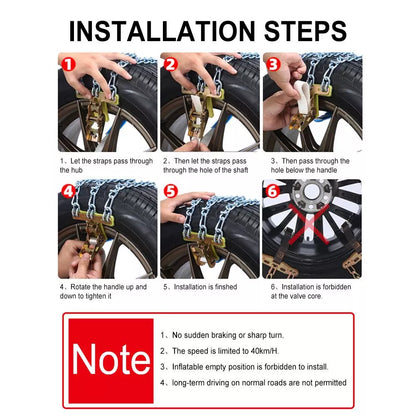 INSTALLATION STEPS

1

2

3

1、Let the straps pass through the hub

2、Then let the straps pass through the hole of the shaft

3、Then pass through the hole below the handle

4

5

6

4、Rotate the handle up and down to tighten it

5、Installation is finshed

6、Installation is forbidden at the valve core.

Note

1、No sudden braking or sharp turn.

2、The speed is limited to 40km/H.

3、Inflatable empty position is forbidden to install.

4、long-term driving on normal roads are not permitted