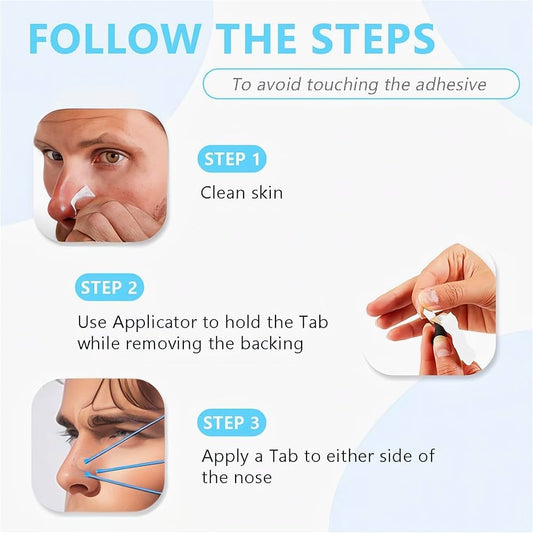 FOLLOW THE STEPS

To avoid touching the adhesive

STEP 1

Clean skin

STEP 2

Use Applicator to hold the Tab while removing the backing

STEP 3

Apply a Tab to either side of the nose