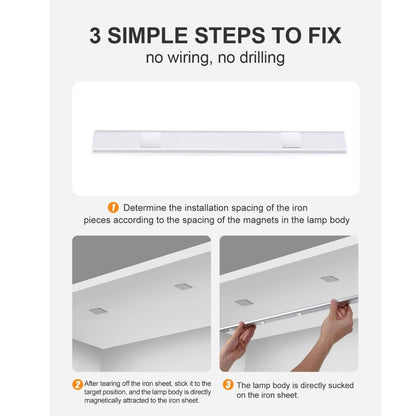 3 SIMPLE STEPS TO FIX
no wiring, no drilling

1 Determine the installation spacing of the iron pieces according to the spacing of the magnets in the lamp body

2 After tearing off the iron sheet, stick it to the target position, and the lamp body is directly magnetically attracted to the iron sheet.

3 The lamp body is directly sucked on the iron sheet.