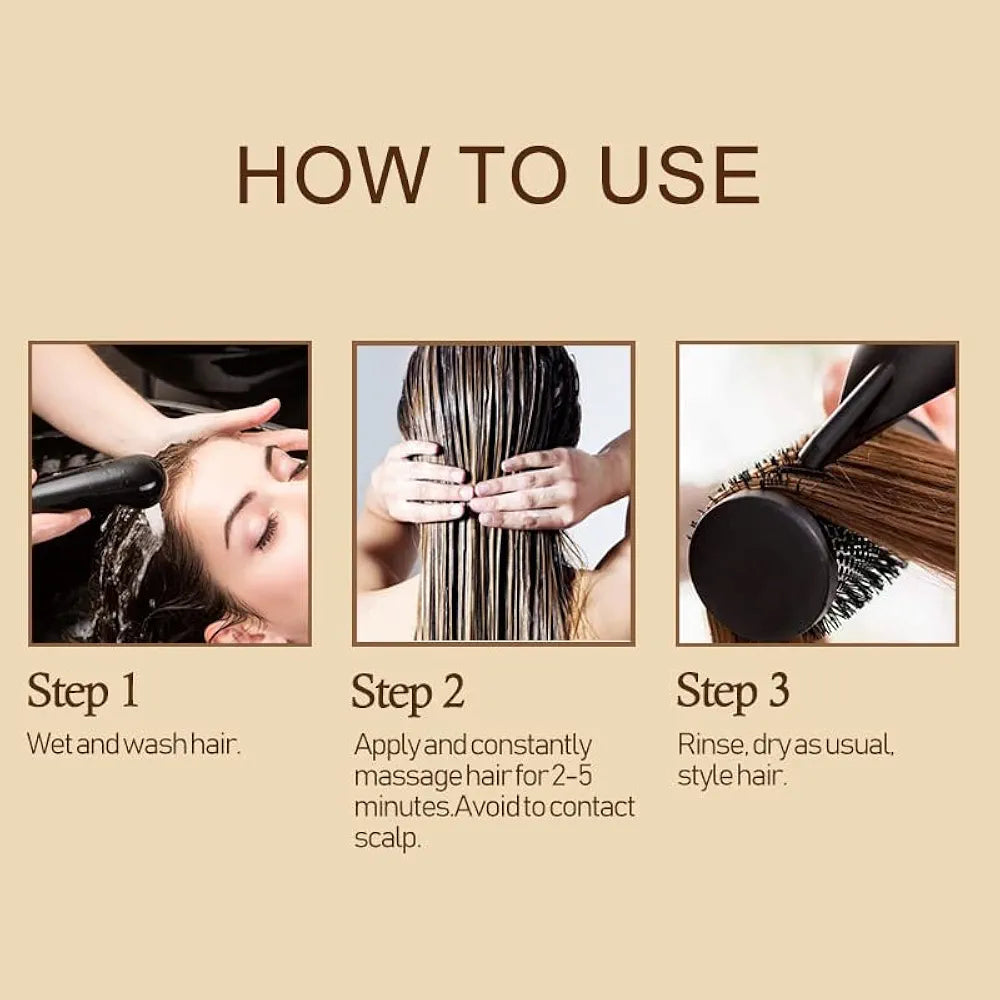 HOW TO USE

Step 1

Wet and wash hair.

Step 2

Apply and constantly massage hair for 2-5 minutes.Avoid to contact scalp.

Step 3

Rinse, dry as usual, style hair.