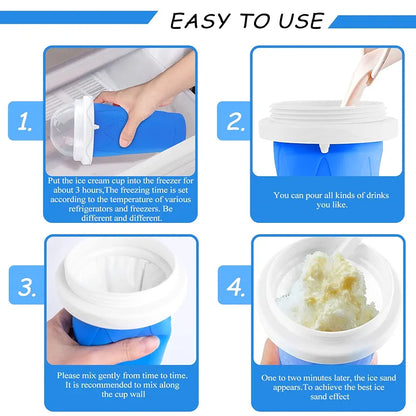 EASY TO USE

1.

Put the ice cream cup into the freezer for about 3 hours,The freezing time is set according to the temperature of various refrigerators and freezers. Be different and different.

2.

You can pour all kinds of drinks you like.

3.

Please mix gently from time to time. It is recommended to mix along the cup wall

4.

One to two minutes later, the ice sand appears.To achieve the best ice sand effect