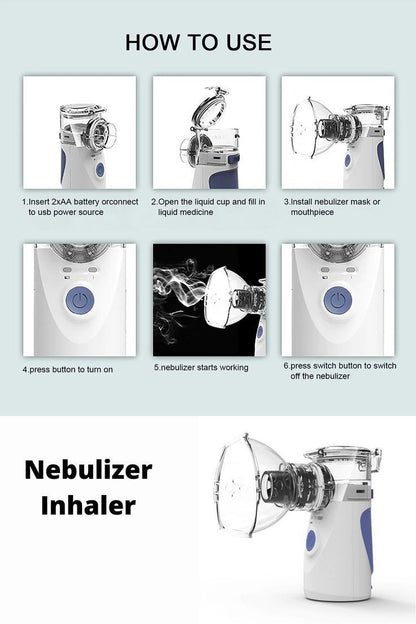 HOW TO USE

1.Insert 2xAA battery orconnect to usb power source

2.Open the liquid cup and fill in liquid medicine

3.Install nebulizer mask or mouthpiece

4.press button to turn on

5.nebulizer starts working

6.press switch button to switch off the nebulizer

Nebulizer Inhaler