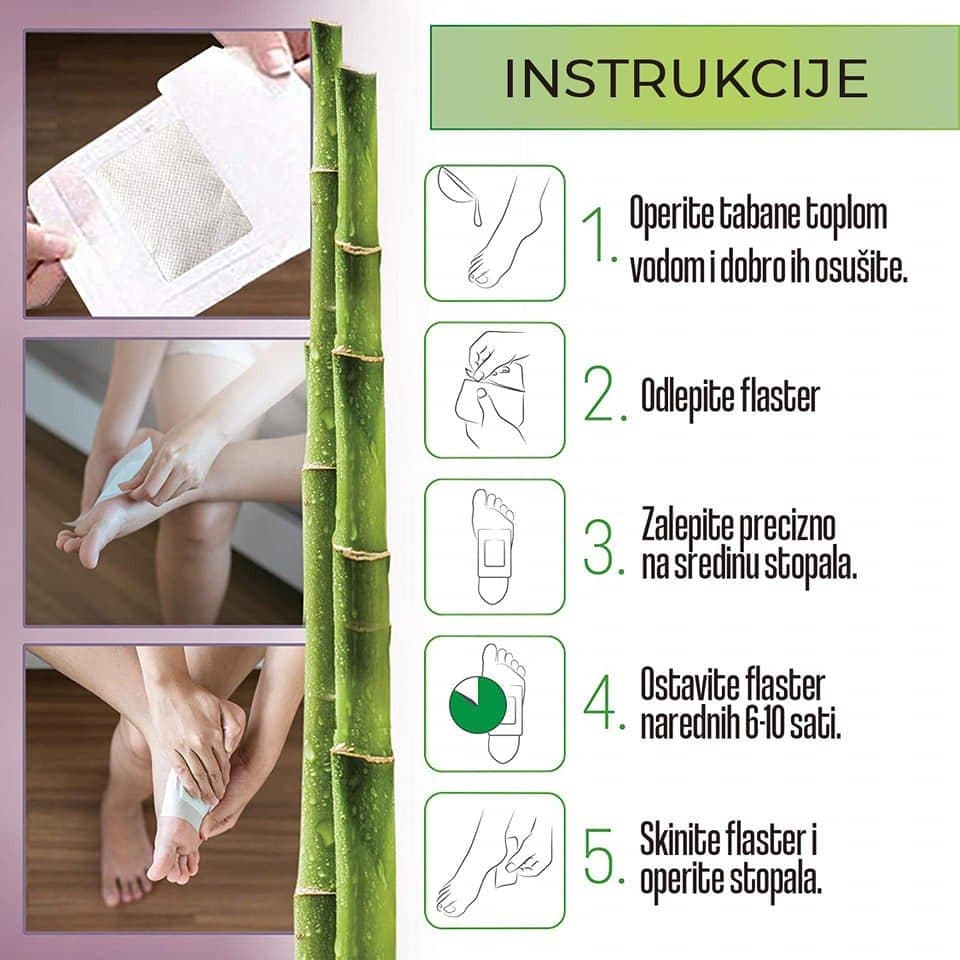 INSTRUKCIJE

1. Operite tabane toplom vodom i dobro ih osušite.

2. Odlepite flaster

3. Zalepite precizno na sredinu stopala.

4. Ostavite flaster narednih 6-10 sati.

5. Skinite flaster i operite stopala.