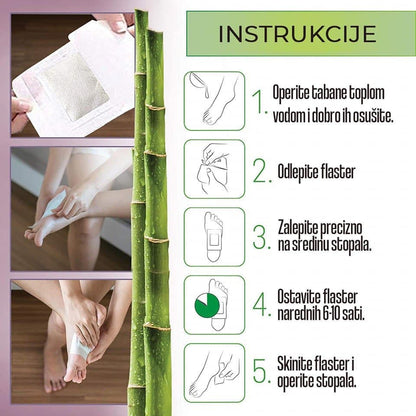 INSTRUKCIJE

1. Operite tabane toplom vodom i dobro ih osušite.

2. Odlepite flaster

3. Zalepite precizno na sredinu stopala.

4. Ostavite flaster narednih 6-10 sati.

5. Skinite flaster i operite stopala.